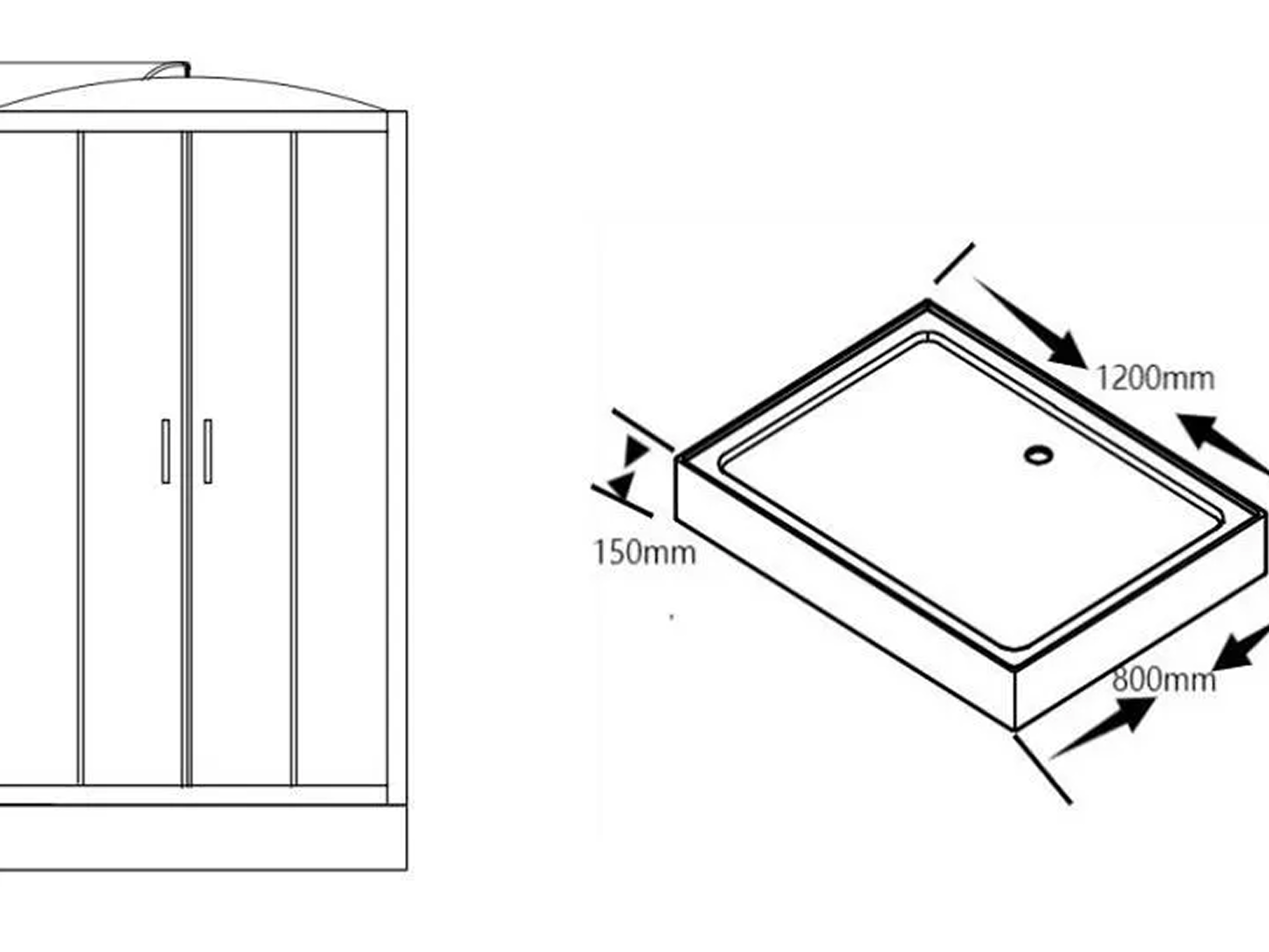 1200mm

150mm

800mm